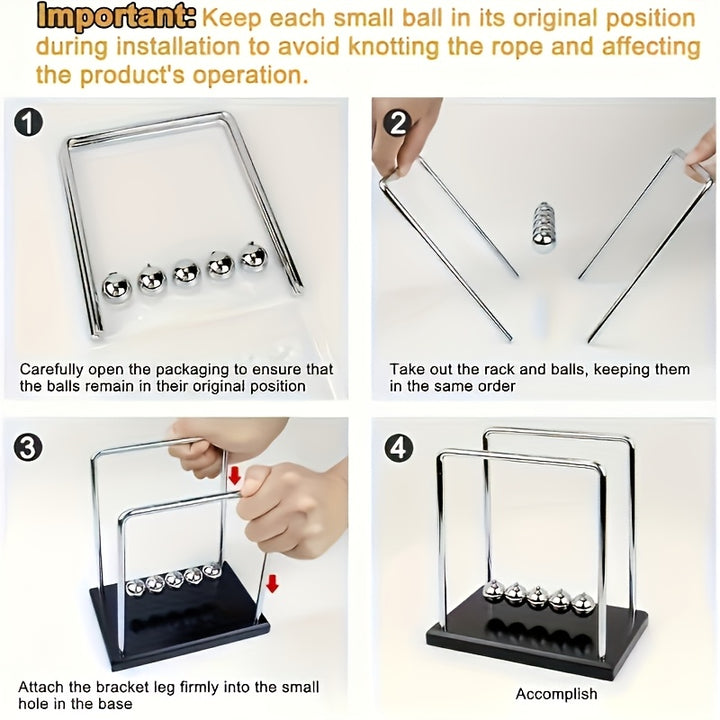 Important: Keep each small ball in its original position during installation to avoid knotting the rope and affecting the product's operation.

1

Carefully open the packaging to ensure that the balls remain in their original position

2

Take out the rack and balls, keeping them in the same order

3

Attach the bracket leg firmly into the small hole in the base

4

Accomplish