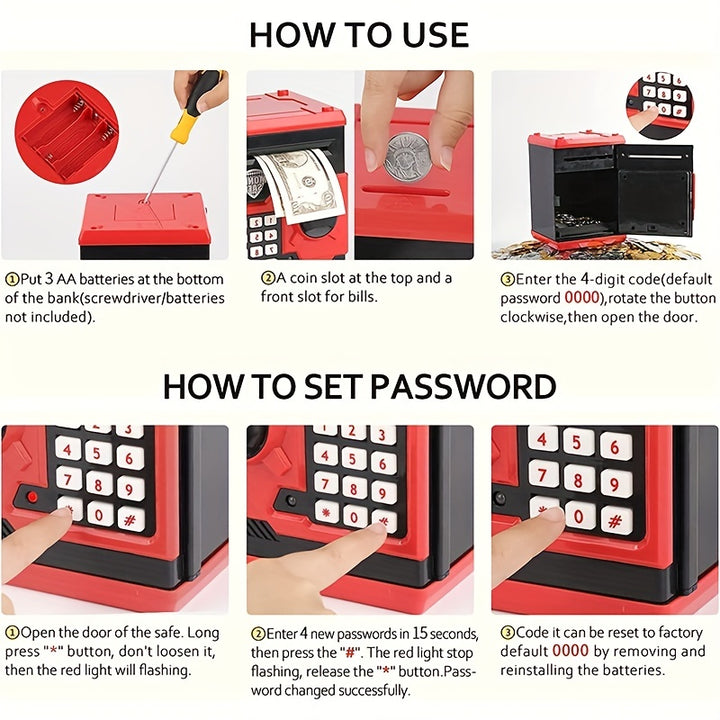 HOW TO USE

①Put 3 AA batteries at the bottom of the bank(screwdriver/batteries not included).

②A coin slot at the top and a front slot for bills.

③Enter the 4-digit code(default password 0000),rotate the button clockwise,then open the door.

HOW TO SET PASSWORD

①Open the door of the safe. Long press "*" button, don't loosen it, then the red light will flashing.

②Enter 4 new passwords in 15 seconds, then press the "#". The red light stop flashing, release the "*" button.Password changed successfully.

③Code it can be reset to factory default 0000 by removing and reinstalling the batteries.