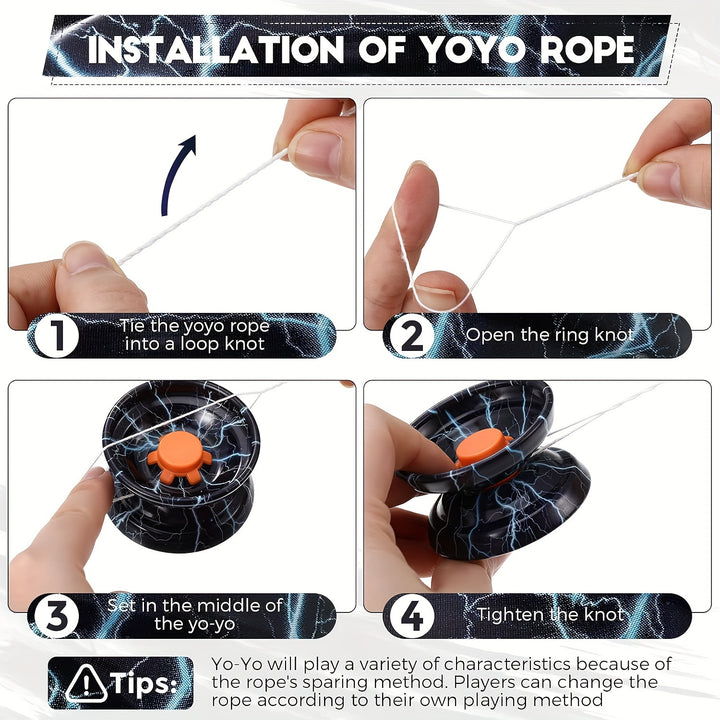 INSTALLATION OF YOYO ROPE

1 Tie the yoyo rope into a loop knot

2 Open the ring knot

3 Set in the middle of the yo-yo

4 Tighten the knot

Tips: Yo-Yo will play a variety of characteristics because of the rope's sparing method. Players can change the rope according to their own playing method