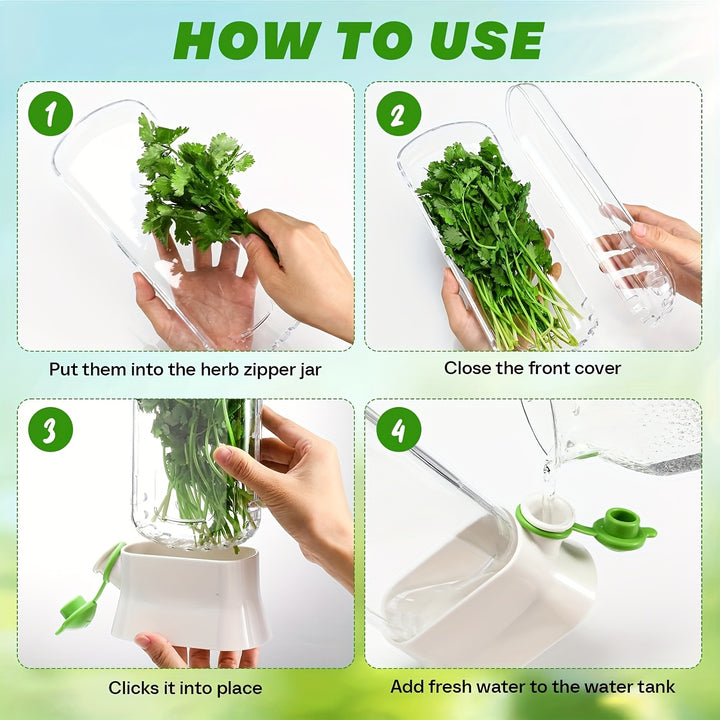 HOW TO USE

1

Put them into the herb zipper jar

2

Close the front cover

3

Clicks it into place

4

Add fresh water to the water tank