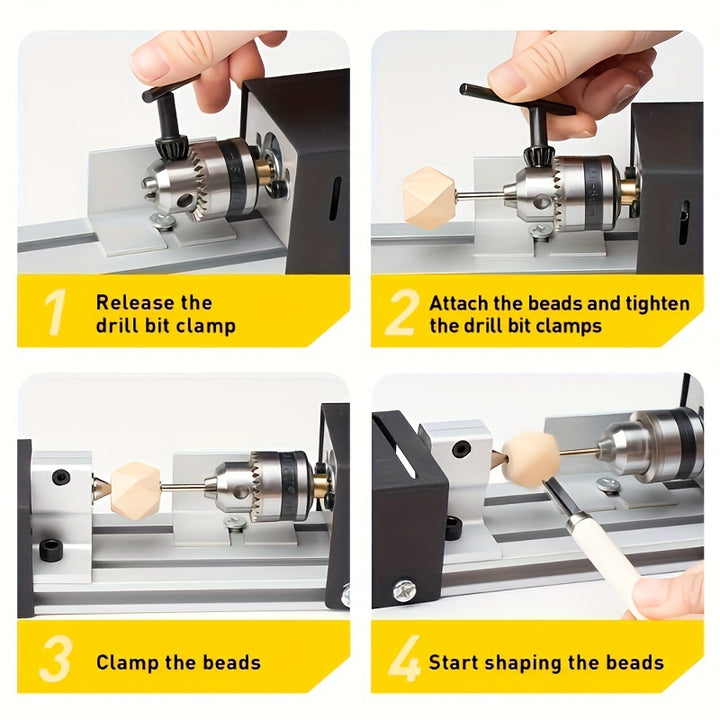 1 Release the drill bit clamp

2 Attach the beads and tighten the drill bit clamps

3 Clamp the beads

4 Start shaping the beads