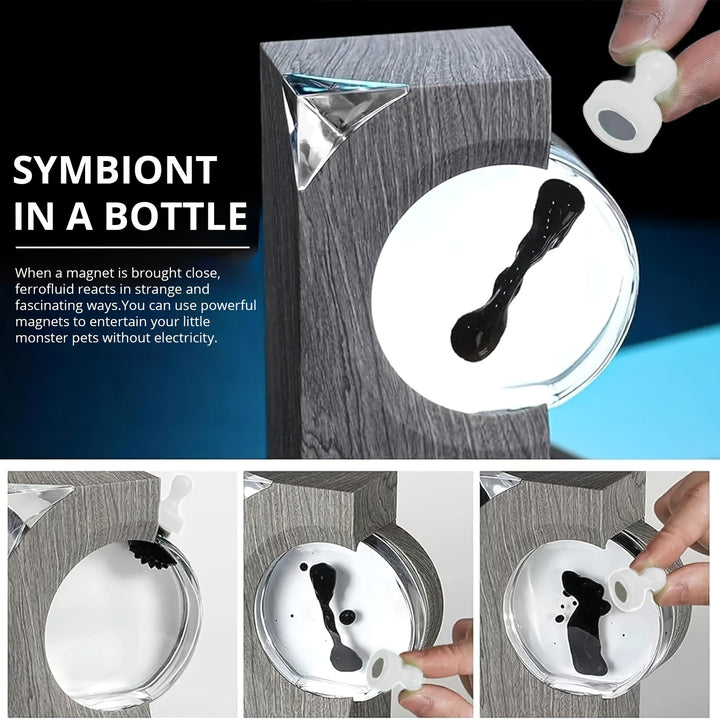 SYMBIONT IN A BOTTLE

When a magnet is brought close, ferrofluid reacts in strange and fascinating ways.You can use powerful magnets to entertain your little monster pets without electricity.